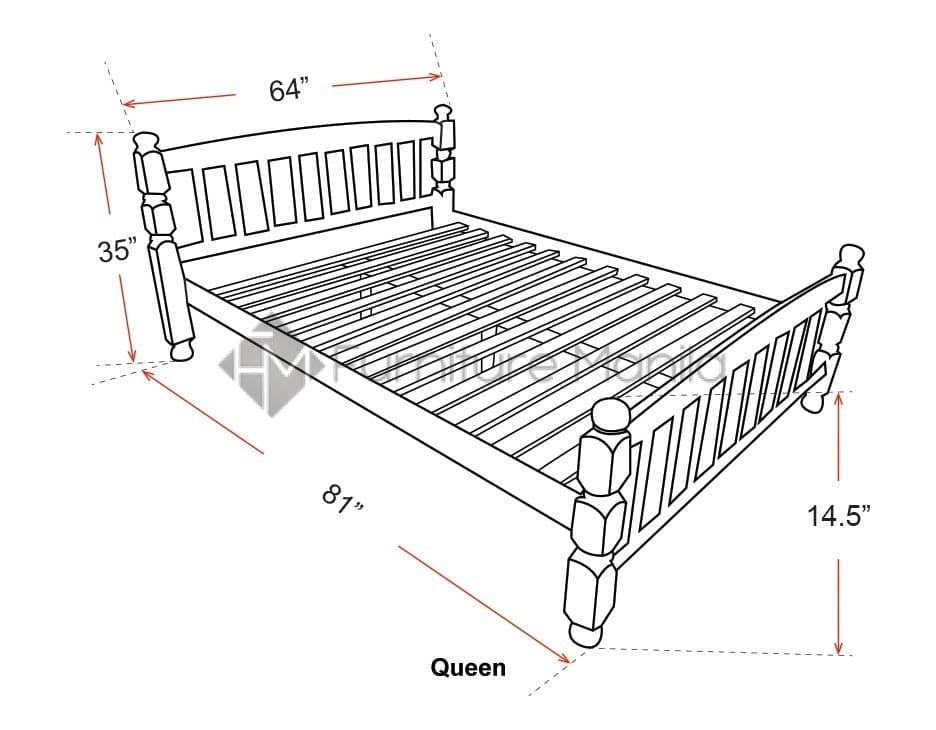 64”

35”

Furniture Manila

81”

14.5”

Queen