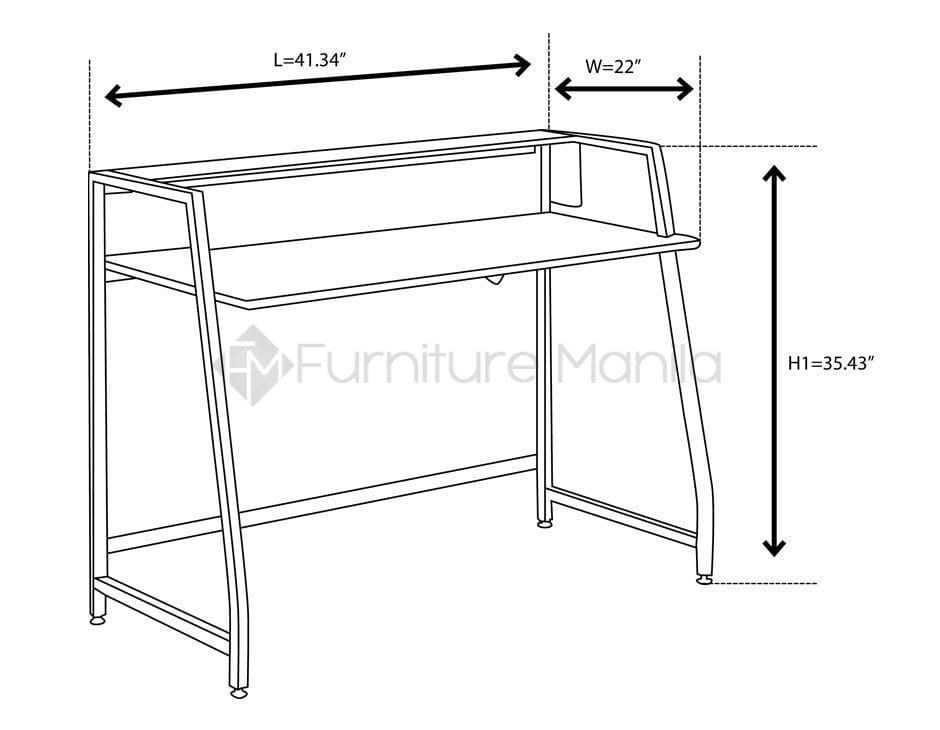 L=41.34"

W=22"

H1=35.43"

Furniture Manila